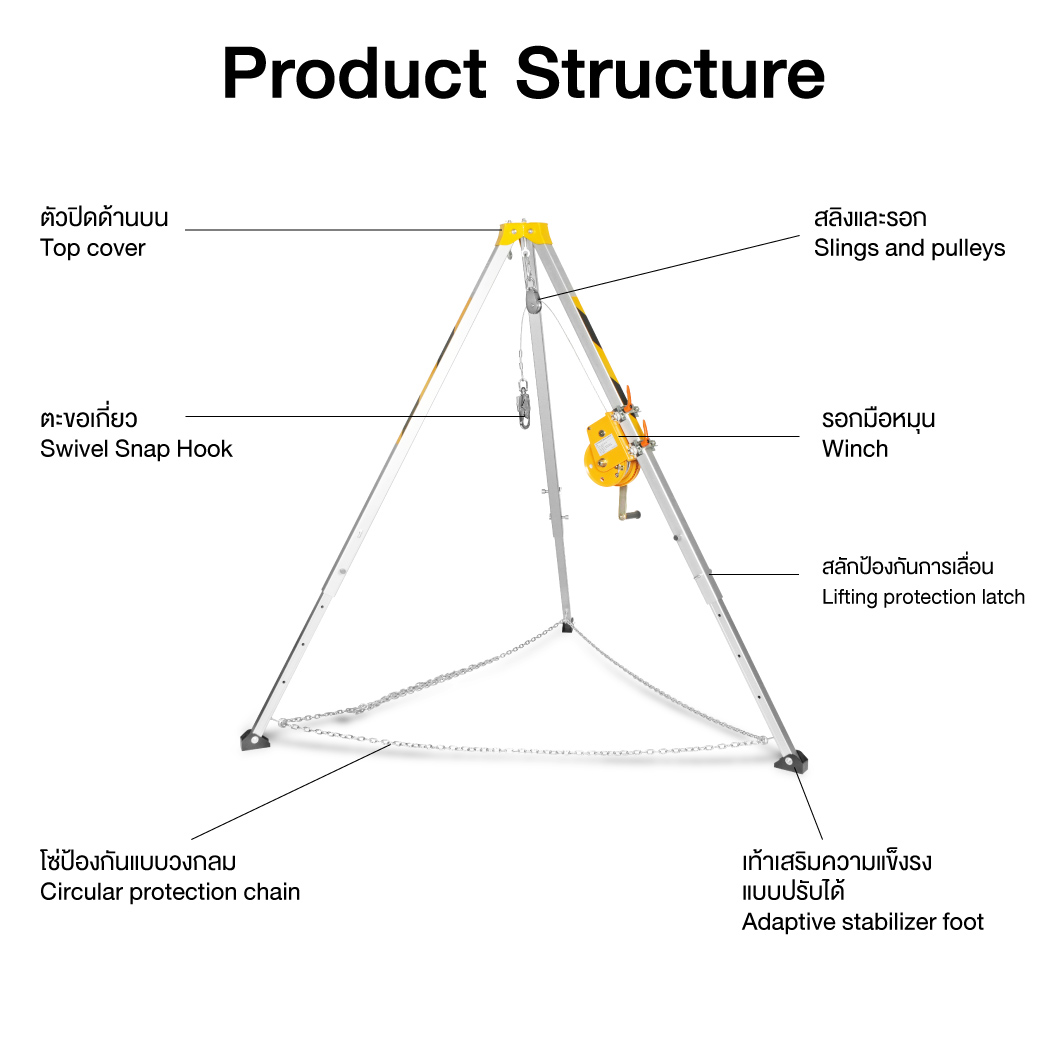 Product Structure

ตัวปิดด้านบน
Top cover

สลิงและรอก
Slings and pulleys

ตะขอเกี่ยว
Swivel Snap Hook

รอกมือหมุน
Winch

สลักป้องกันการเลื่อน
Lifting protection latch

โซ่ป้องกันแบบวงกลม
Circular protection chain

เท้าเสริมความแข็งรง
แบบปรับได้
Adaptive stabilizer foot