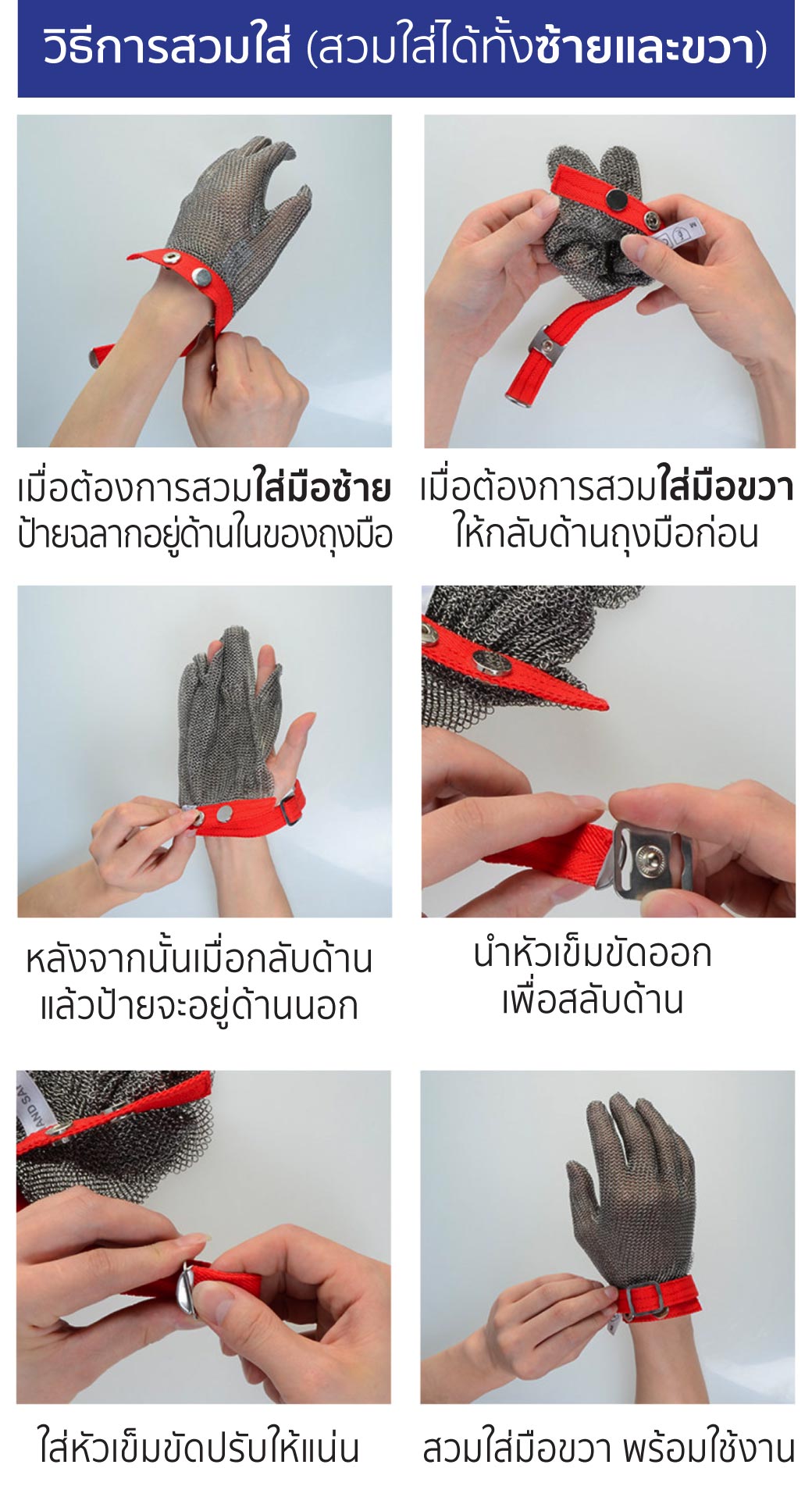 วิธีการสวมใส่ (สวมใส่ได้ทั้งซ้ายและขวา)

เมื่อต้องการสวมใส่มือซ้าย ป้ายฉลากอยู่ด้านในของถุงมือ

เมื่อต้องการสวมใส่มือขวา ให้กลับด้านถุงมือก่อน

หลังจากนั้นเมื่อกลับด้าน แล้วป้ายจะอยู่ด้านนอก

นำหัวเข็มขัดออก เพื่อสลับด้าน

ใส่หัวเข็มขัดปรับให้แน่น

สวมใส่มือขวา พร้อมใช้งาน