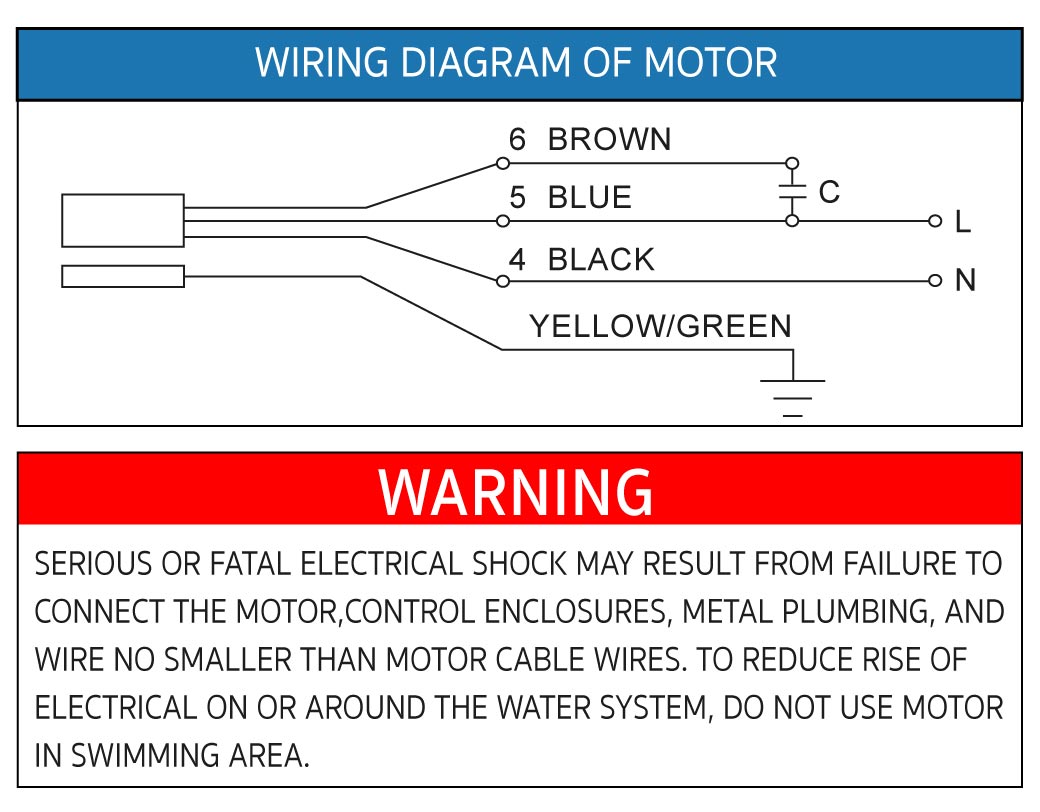 WIRING DIAGRAM OF MOTOR

6 BROWN
5 BLUE
C
L
4 BLACK
N
YELLOW/GREEN

WARNING

SERIOUS OR FATAL ELECTRICAL SHOCK MAY RESULT FROM FAILURE TO CONNECT THE MOTOR,CONTROL ENCLOSURES, METAL PLUMBING, AND WIRE NO SMALLER THAN MOTOR CABLE WIRES. TO REDUCE RISE OF ELECTRICAL ON OR AROUND THE WATER SYSTEM, DO NOT USE MOTOR IN SWIMMING AREA.