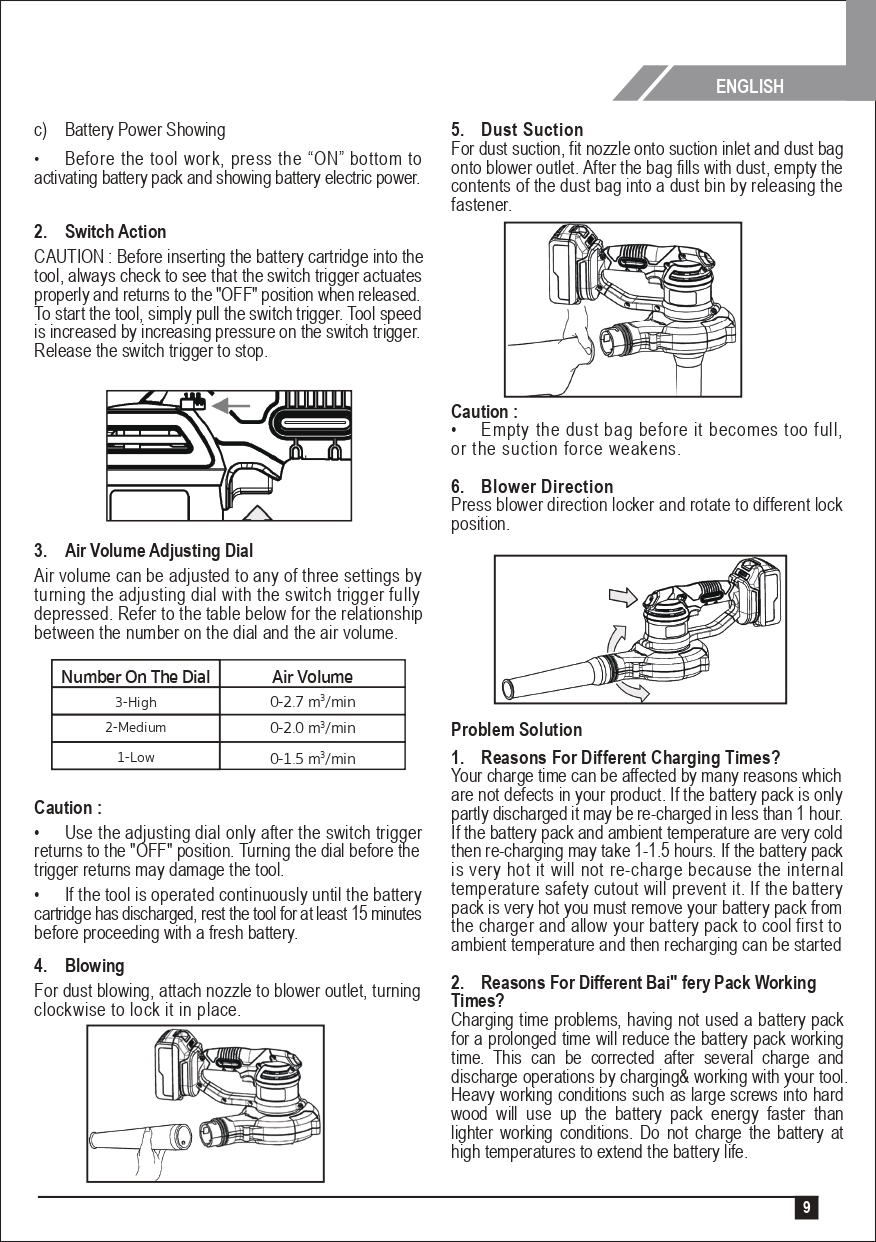 ENGLISH

c) Battery Power Showing

• Before the tool work, press the “ON” bottom to activating battery pack and showing battery electric power.

2. Switch Action
CAUTION : Before inserting the battery cartridge into the tool, always check to see that the switch trigger actuates properly and returns to the "OFF" position when released. To start the tool, simply pull the switch trigger. Tool speed is increased by increasing pressure on the switch trigger. Release the switch trigger to stop.

3. Air Volume Adjusting Dial
Air volume can be adjusted to any of three settings by turning the adjusting dial with the switch trigger fully depressed. Refer to the table below for the relationship between the number on the dial and the air volume.

| Number On The Dial | Air Volume |
|---|---|
| 3-High | 0-2.7 $m^3$/min |
| 2-Medium | 0-2.0 $m^3$/min |
| 1-Low | 0-1.5 $m^3$/min |

Caution :
• Use the adjusting dial only after the switch trigger returns to the "OFF" position. Turning the dial before the trigger returns may damage the tool.
• If the tool is operated continuously until the battery cartridge has discharged, rest the tool for at least 15 minutes before proceeding with a fresh battery.

4. Blowing
For dust blowing, attach nozzle to blower outlet, turning clockwise to lock it in place.

5. Dust Suction
For dust suction, fit nozzle onto suction inlet and dust bag onto blower outlet. After the bag fills with dust, empty the contents of the dust bag into a dust bin by releasing the fastener.

Caution :
• Empty the dust bag before it becomes too full, or the suction force weakens.

6. Blower Direction
Press blower direction locker and rotate to different lock position.

Problem Solution

1. Reasons For Different Charging Times?
Your charge time can be affected by many reasons which are not defects in your product. If the battery pack is only partly discharged it may be re-charged in less than 1 hour. If the battery pack and ambient temperature are very cold then re-charging may take 1-1.5 hours. If the battery pack is very hot it will not re-charge because the internal temperature safety cutout will prevent it. If the battery pack is very hot you must remove your battery pack from the charger and allow your battery pack to cool first to ambient temperature and then recharging can be started

2. Reasons For Different Bai" fery Pack Working Times?
Charging time problems, having not used a battery pack for a prolonged time will reduce the battery pack working time. This can be corrected after several charge and discharge operations by charging& working with your tool. Heavy working conditions such as large screws into hard wood will use up the battery pack energy faster than lighter working conditions. Do not charge the battery at high temperatures to extend the battery life.

9